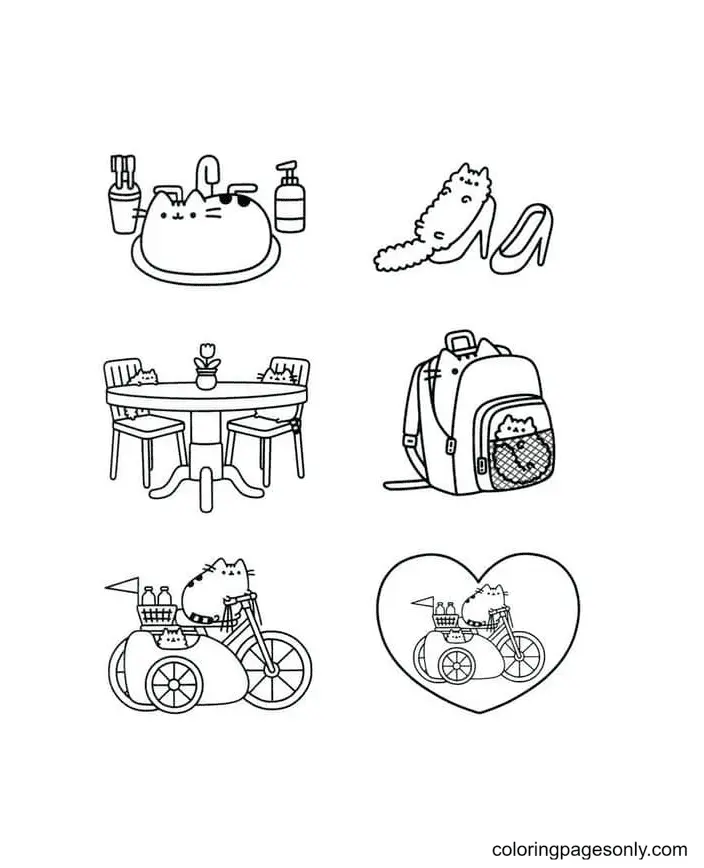 coloringpagesonly.com